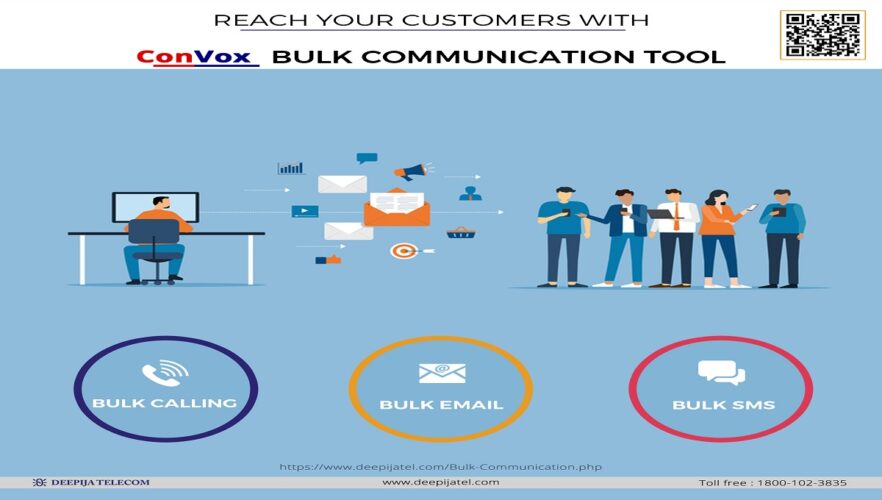 REACH YOUR CUSTOMERS WITH

ConVox BULK COMMUNICATION TOOL

BULK CALLING

BULK EMAIL

BULK SMS

https://www.deepijatel.com/Bulk-Communication.php

DEEPIJA TELECOM

www.deepijatel.com

Toll free : 1800-102-3835