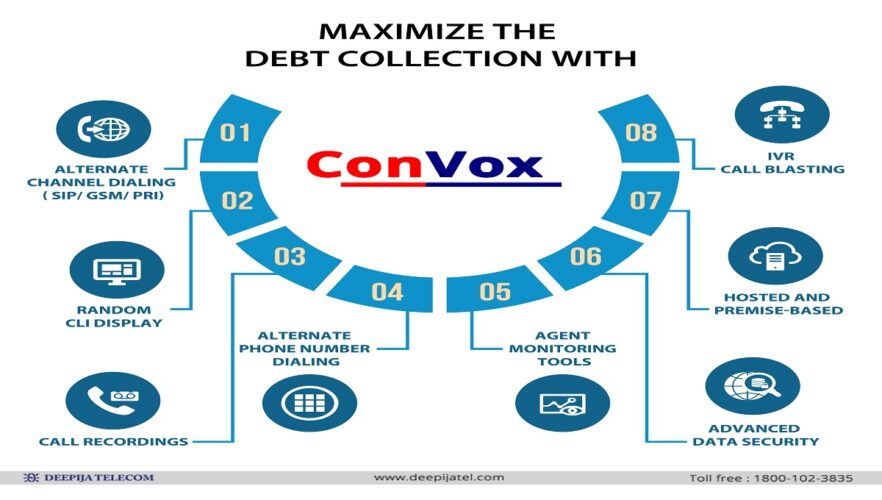 MAXIMIZE THE DEBT COLLECTION WITH

ConVox

01

ALTERNATE CHANNEL DIALING ( SIP/ GSM/ PRI)

02

RANDOM CLI DISPLAY

03

CALL RECORDINGS

04

ALTERNATE PHONE NUMBER DIALING

05

AGENT MONITORING TOOLS

06

ADVANCED DATA SECURITY

07

HOSTED AND PREMISE-BASED

08

IVR CALL BLASTING

DEEPIJA TELECOM

www.deepijatel.com

Toll free : 1800-102-3835