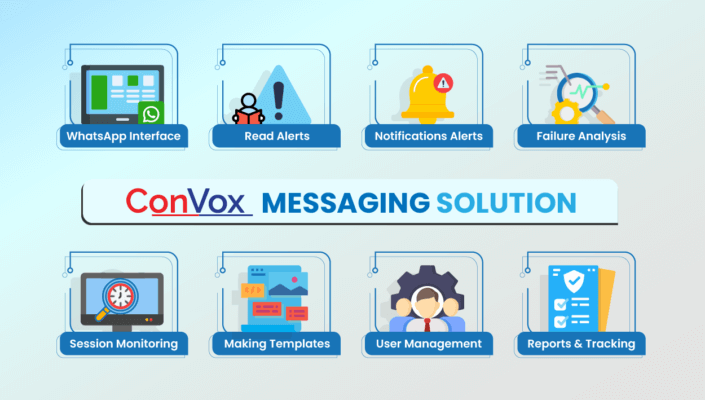 WhatsApp Interface

Read Alerts

Notifications Alerts

Failure Analysis

ConVox MESSAGING SOLUTION

Session Monitoring

Making Templates

User Management

Reports & Tracking