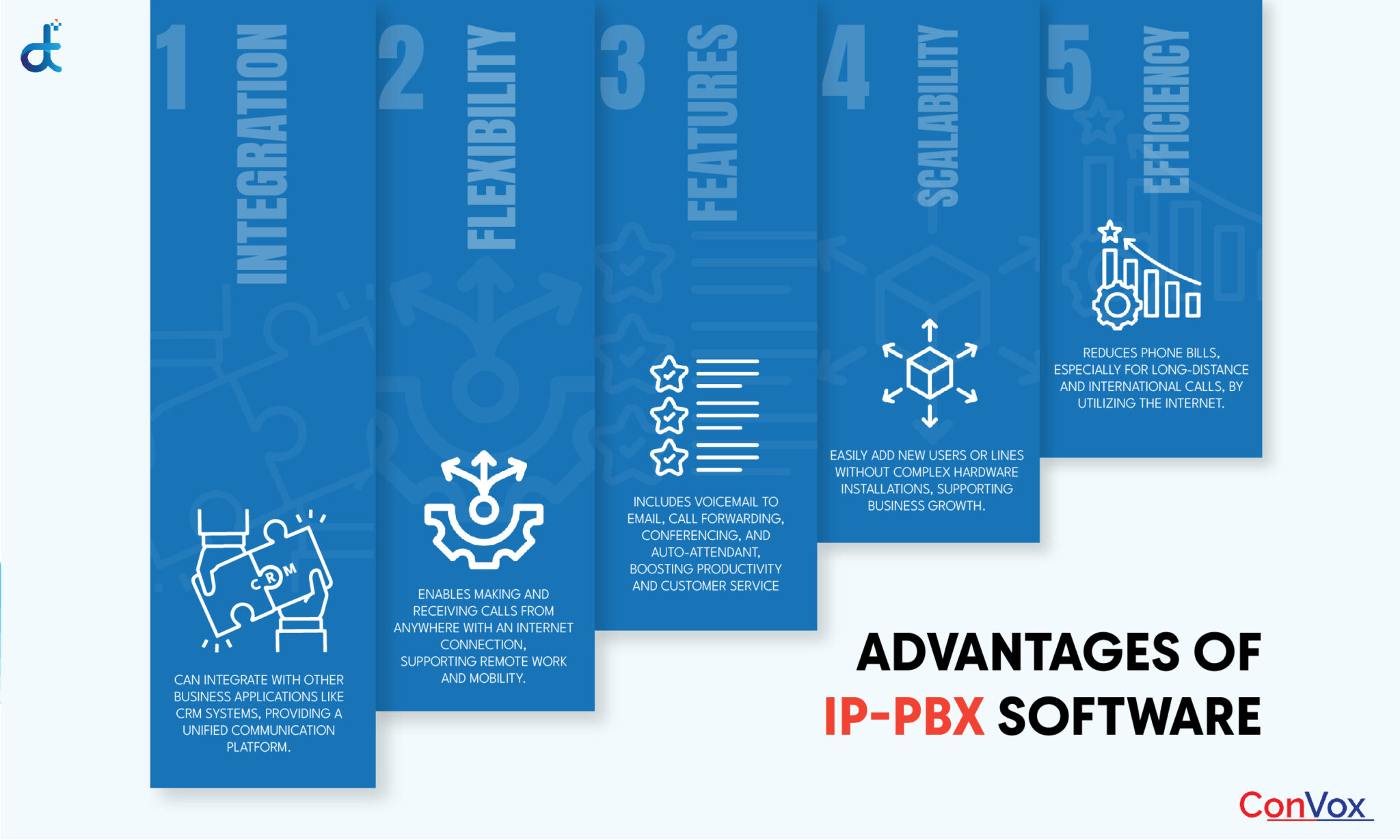 1 INTEGRATION

CRM

CAN INTEGRATE WITH OTHER BUSINESS APPLICATIONS LIKE CRM SYSTEMS, PROVIDING A UNIFIED COMMUNICATION PLATFORM.

2 FLEXIBILITY

ENABLES MAKING AND RECEIVING CALLS FROM ANYWHERE WITH AN INTERNET CONNECTION, SUPPORTING REMOTE WORK AND MOBILITY.

3 FEATURES

INCLUDES VOICEMAIL TO EMAIL, CALL FORWARDING, CONFERENCING, AND AUTO-ATTENDANT, BOOSTING PRODUCTIVITY AND CUSTOMER SERVICE

4 SCALABILITY

EASILY ADD NEW USERS OR LINES WITHOUT COMPLEX HARDWARE INSTALLATIONS, SUPPORTING BUSINESS GROWTH.

5 EFFICIENCY

REDUCES PHONE BILLS, ESPECIALLY FOR LONG-DISTANCE AND INTERNATIONAL CALLS, BY UTILIZING THE INTERNET.

ADVANTAGES OF IP-PBX SOFTWARE

ConVox