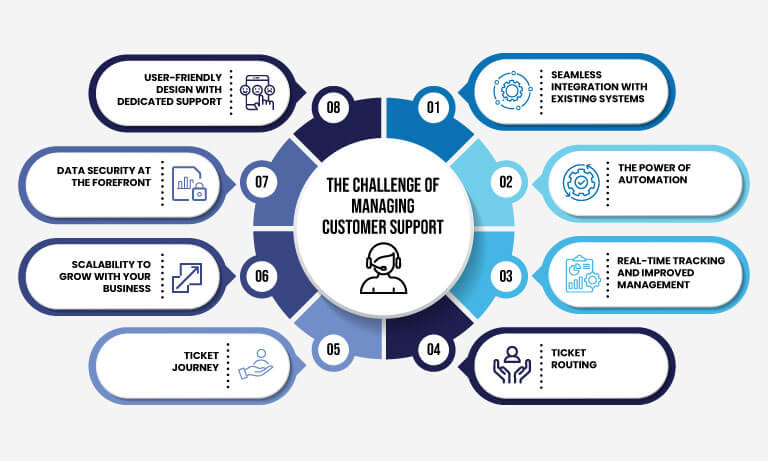 THE CHALLENGE OF MANAGING CUSTOMER SUPPORT

01
SEAMLESS INTEGRATION WITH EXISTING SYSTEMS

02
THE POWER OF AUTOMATION

03
REAL-TIME TRACKING AND IMPROVED MANAGEMENT

04
TICKET ROUTING

05
TICKET JOURNEY

06
SCALABILITY TO GROW WITH YOUR BUSINESS

07
DATA SECURITY AT THE FOREFRONT

08
USER-FRIENDLY DESIGN WITH DEDICATED SUPPORT