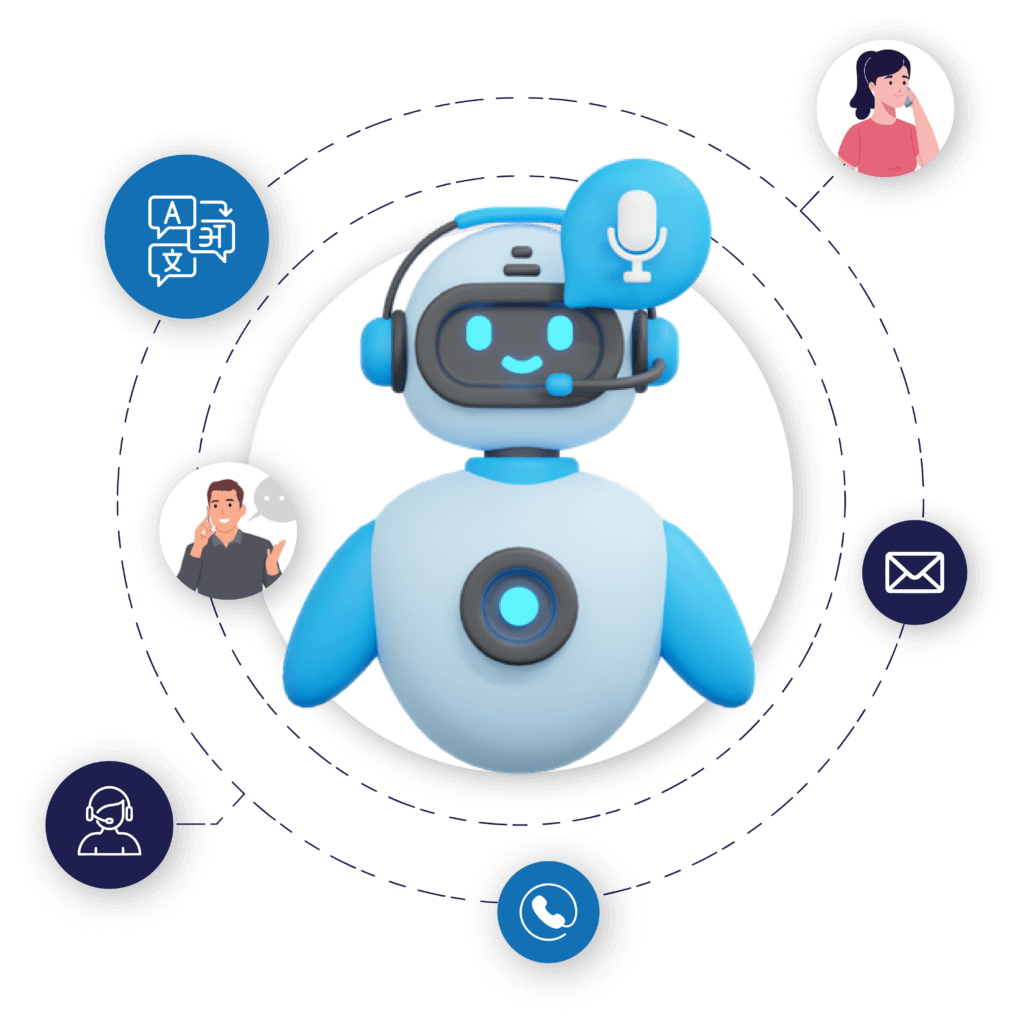 A
अ
文